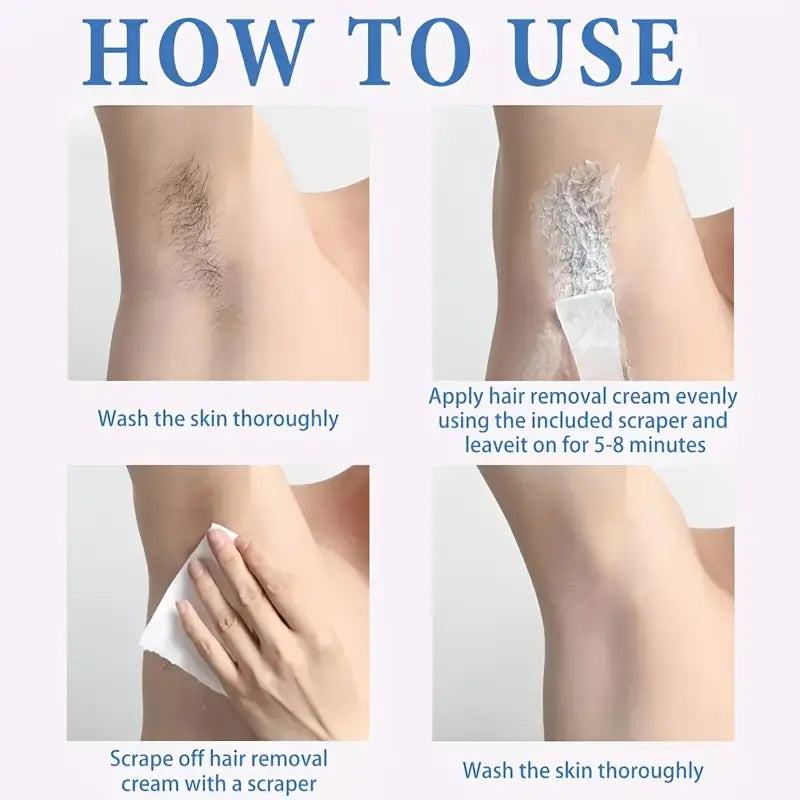 HOW TO USE

Wash the skin thoroughly

Apply hair removal cream evenly using the included scraper and leaveit on for 5-8 minutes

Scrape off hair removal cream with a scraper

Wash the skin thoroughly